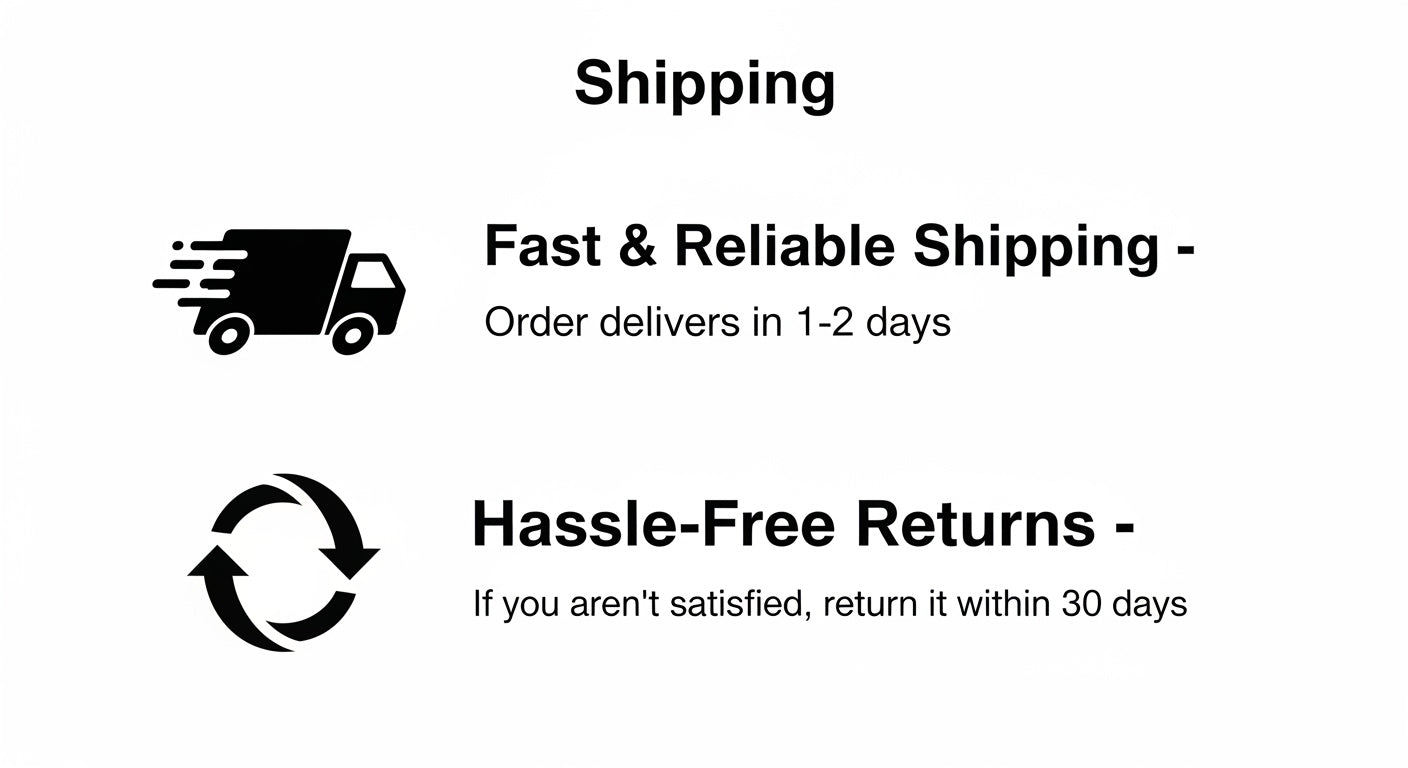 Shipping

Fast & Reliable Shipping -

Order delivers in 1-2 days

Hassle-Free Returns -

If you aren't satisfied, return it within 30 days